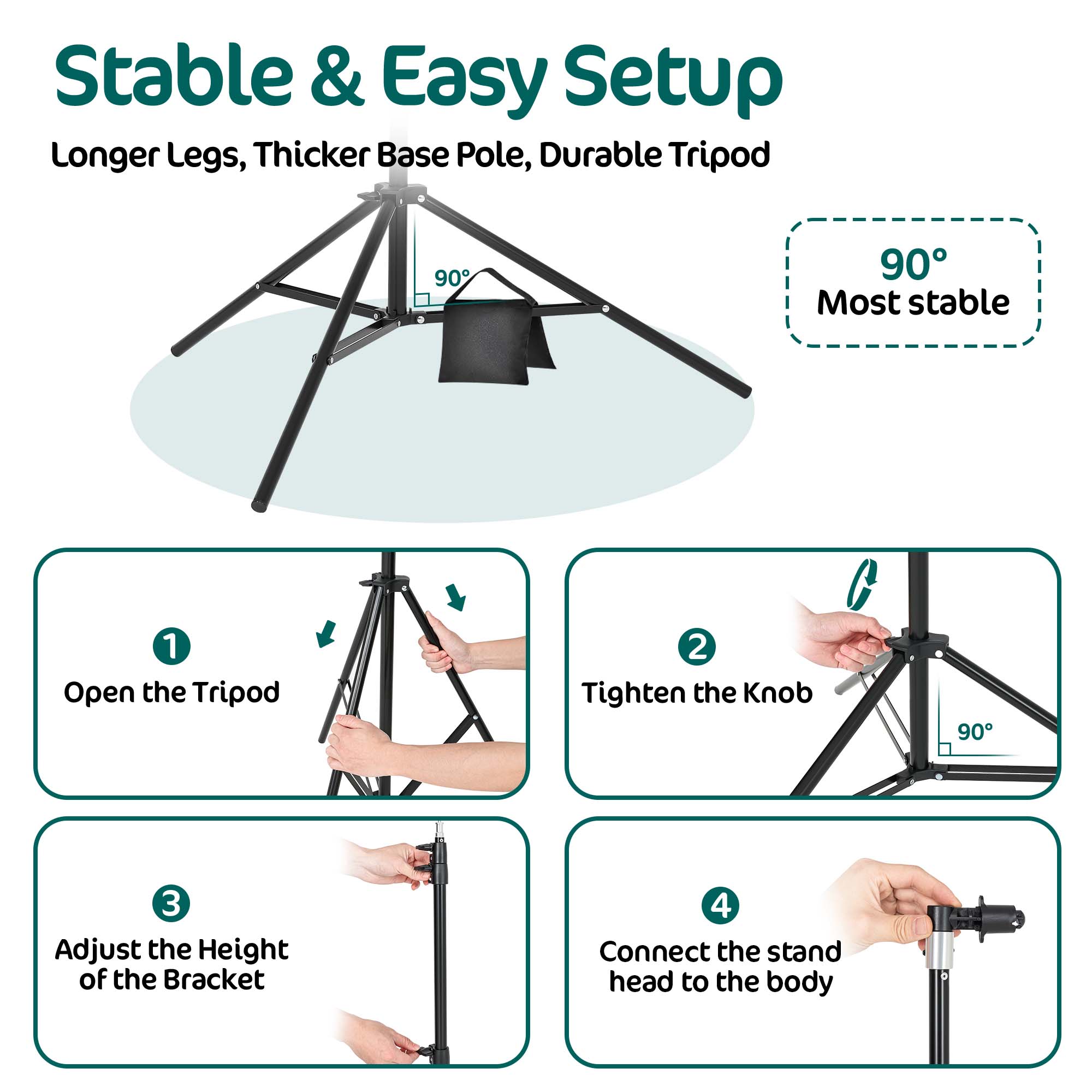 Stable & Easy Setup

Longer Legs, Thicker Base Pole, Durable Tripod

90°

90°
Most stable

1
Open the Tripod

2
Tighten the Knob

90°

3
Adjust the Height of the Bracket

4
Connect the stand head to the body